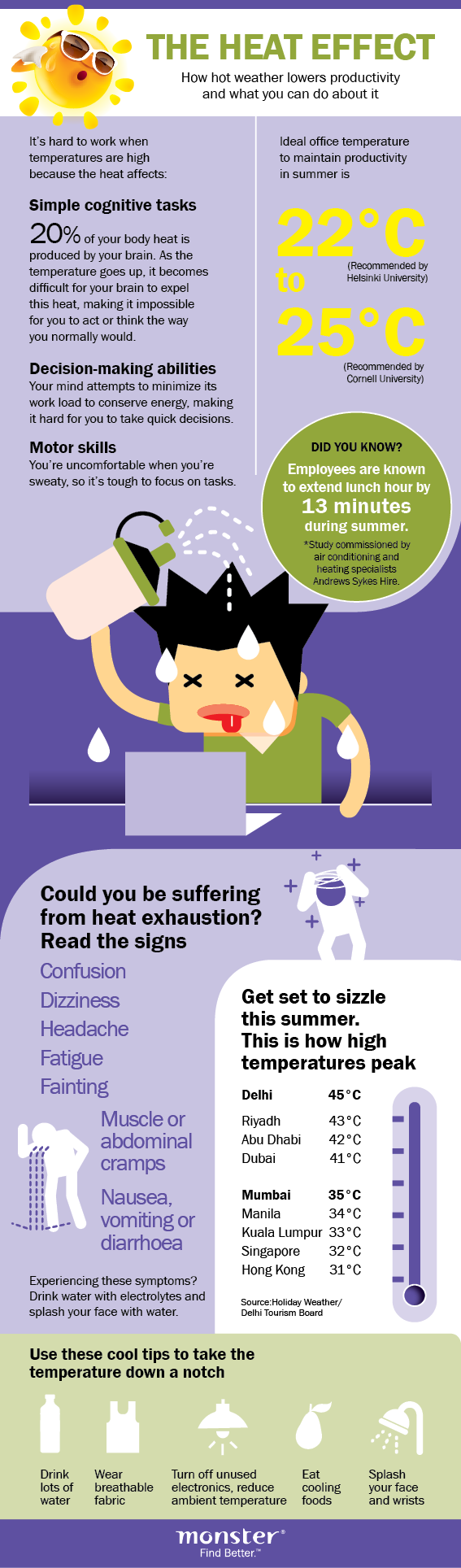 THE HEAT EFFECT
How hot weather lowers productivity and what you can do about it

It's hard to work when temperatures are high because the heat affects:

Simple cognitive tasks
20% of your body heat is produced by your brain. As the temperature goes up, it becomes difficult for your brain to expel this heat, making it impossible for you to act or think the way you normally would.

Decision-making abilities
Your mind attempts to minimize its work load to conserve energy, making it hard for you to take quick decisions.

Motor skills
You're uncomfortable when you're sweaty, so it's tough to focus on tasks.

Ideal office temperature to maintain productivity in summer is

22°C
(Recommended by Helsinki University)
to
25°C
(Recommended by Cornell University)

DID YOU KNOW?
Employees are known to extend lunch hour by 13 minutes during summer.
*Study commissioned by air conditioning and heating specialists Andrews Sykes Hire.

Could you be suffering from heat exhaustion? Read the signs
Confusion
Dizziness
Headache
Fatigue
Fainting
Muscle or abdominal cramps
Nausea, vomiting or diarrhoea

Experiencing these symptoms? Drink water with electrolytes and splash your face with water.

Get set to sizzle this summer. This is how high temperatures peak

| | |
|---|---|
| Delhi | 45°C |
| Riyadh | 43°C |
| Abu Dhabi | 42°C |
| Dubai | 41°C |
| Mumbai | 35°C |
| Manila | 34°C |
| Kuala Lumpur | 33°C |
| Singapore | 32°C |
| Hong Kong | 31°C |

Source:Holiday Weather/ Delhi Tourism Board

Use these cool tips to take the temperature down a notch

Drink lots of water
Wear breathable fabric
Turn off unused electronics, reduce ambient temperature
Eat cooling foods
Splash your face and wrists

monster®
Find Better.™